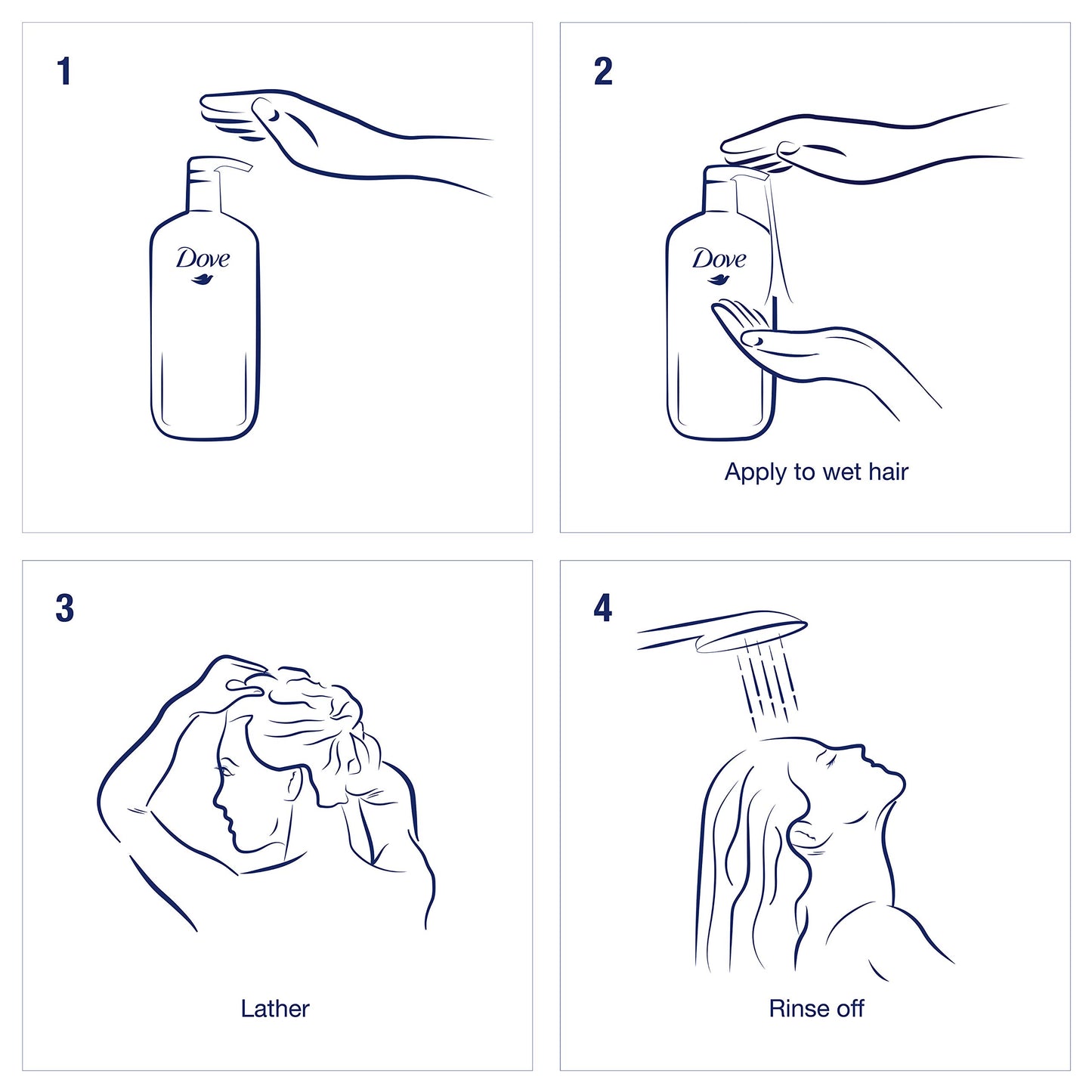 1

Dove

2

Dove

Apply to wet hair

3

Lather

4

Rinse off